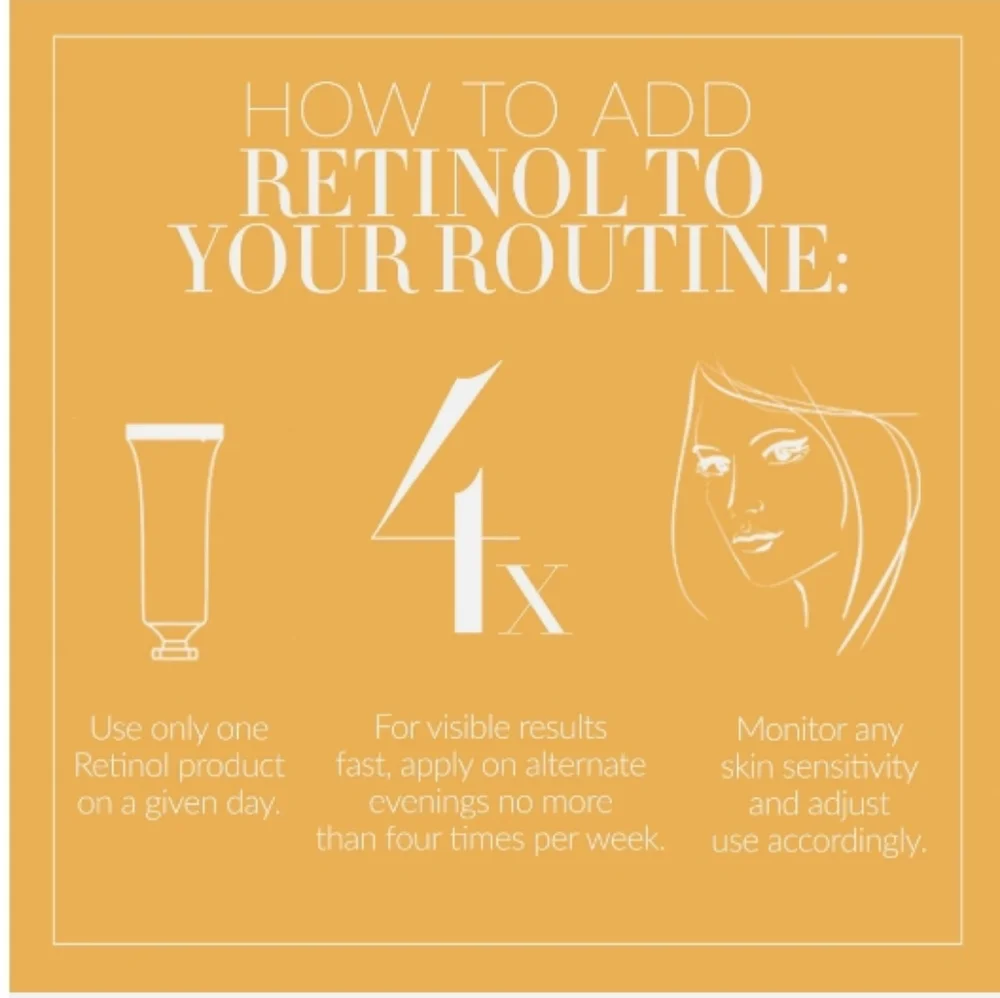 HOW TO ADD
RETINOL TO
YOUR ROUTINE:

4x

Use only one Retinol product on a given day.

For visible results fast, apply on alternate evenings no more than four times per week.

Monitor any skin sensitivity and adjust use accordingly.